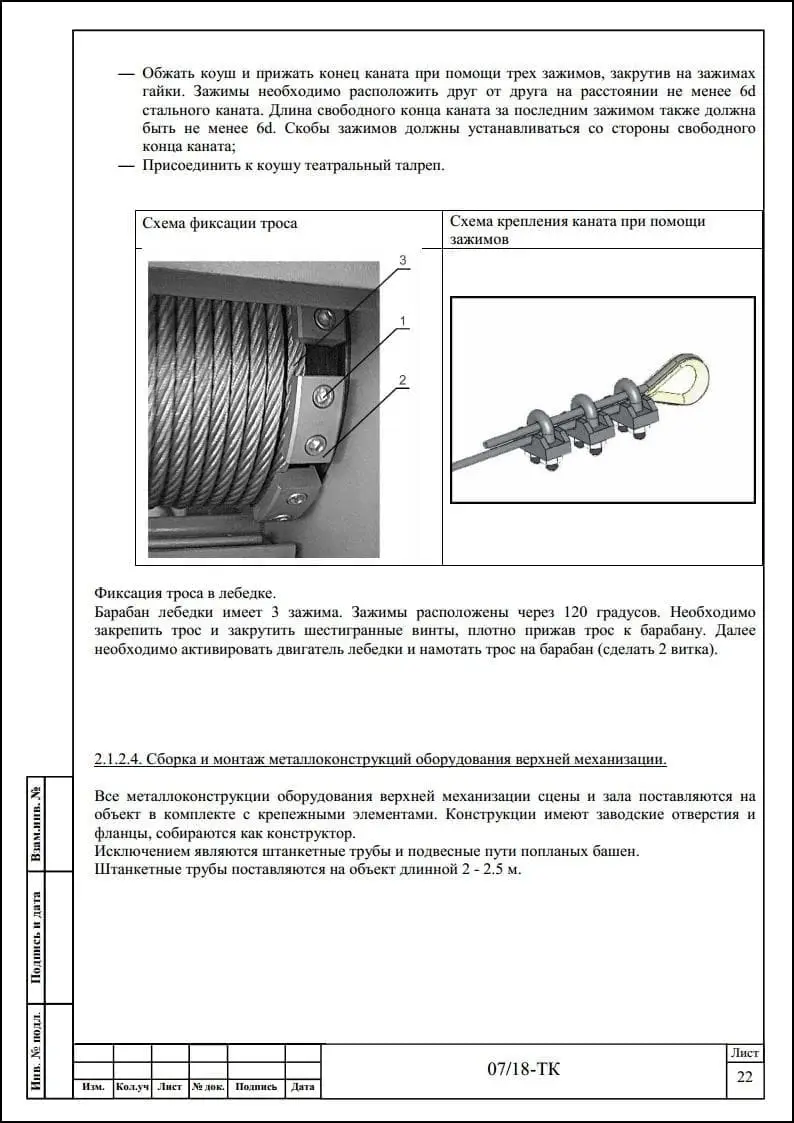 — Обжать коуш и прижать конец каната при помощи трех зажимов, закрутив на зажимах гайки. Зажимы необходимо расположить друг от друга на расстоянии не менее 6d стального каната. Длина свободного конца каната за последним зажимом также должна быть не менее 6d. Скобы зажимов должны устанавливаться со стороны свободного конца каната;
— Присоединить к коушу театральный талреп.

| Схема фиксации троса | Схема крепления каната при помощи зажимов |
|---|---|
| 3 1 2 | |

Фиксация троса в лебедке.
Барабан лебедки имеет 3 зажима. Зажимы расположены через 120 градусов. Необходимо закрепить трос и закрутить шестигранные винты, плотно прижав трос к барабану. Далее необходимо активировать двигатель лебедки и намотать трос на барабан (сделать 2 витка).

2.1.2.4. Сборка и монтаж металлоконструкций оборудования верхней механизации.

Все металлоконструкции оборудования верхней механизации сцены и зала поставляются на объект в комплекте с крепежными элементами. Конструкции имеют заводские отверстия и фланцы, собираются как конструктор.
Исключением являются штанкетные трубы и подвесные пути попланых башен.
Штанкетные трубы поставляются на объект длинной 2 - 2.5 м.

Взам.инв. №
Подпись и дата
Инв. № подл.

| Изм. | Кол.уч | Лист | № док. | Подпись | Дата |
|---|---|---|---|---|---|

07/18-ТК

Лист
22